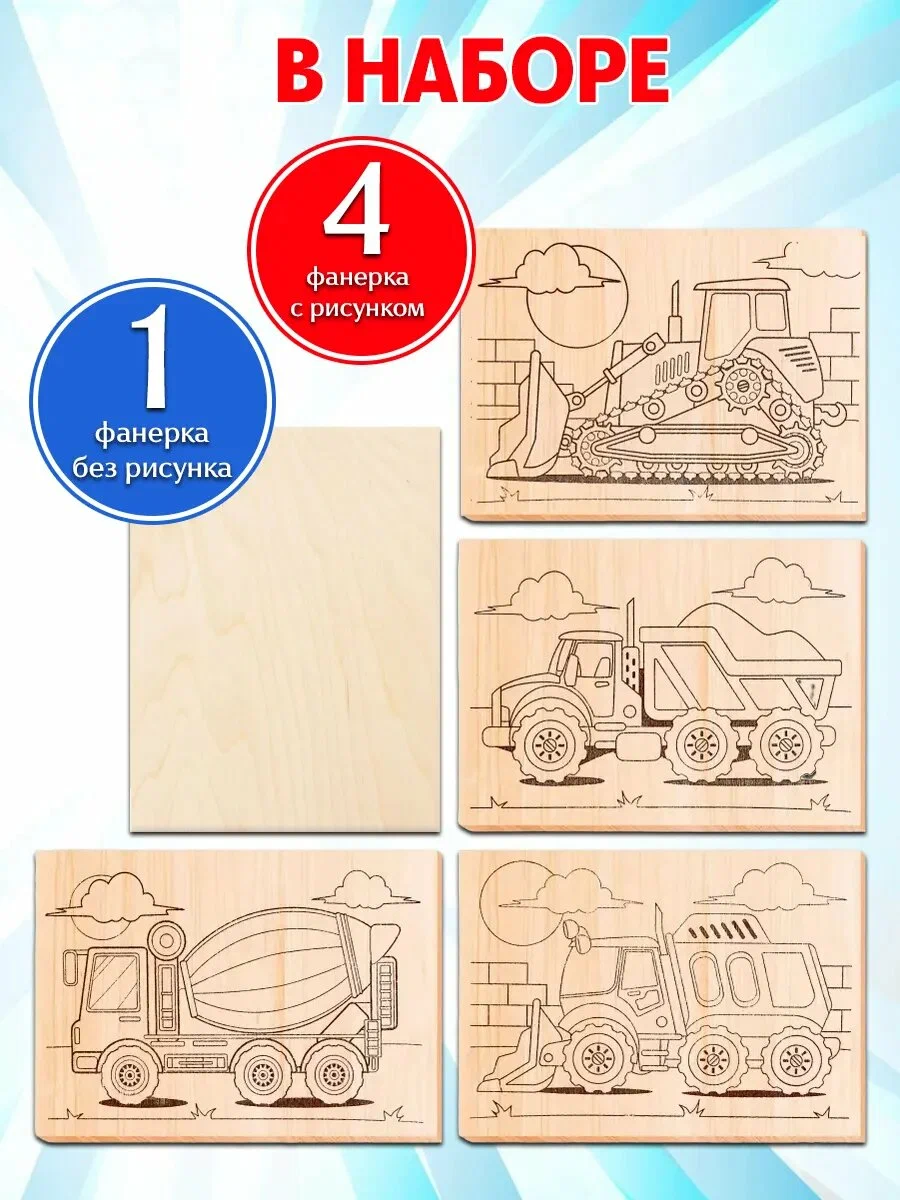 В НАБОРЕ

4
фанерка
с рисунком

1
фанерка
без рисунка