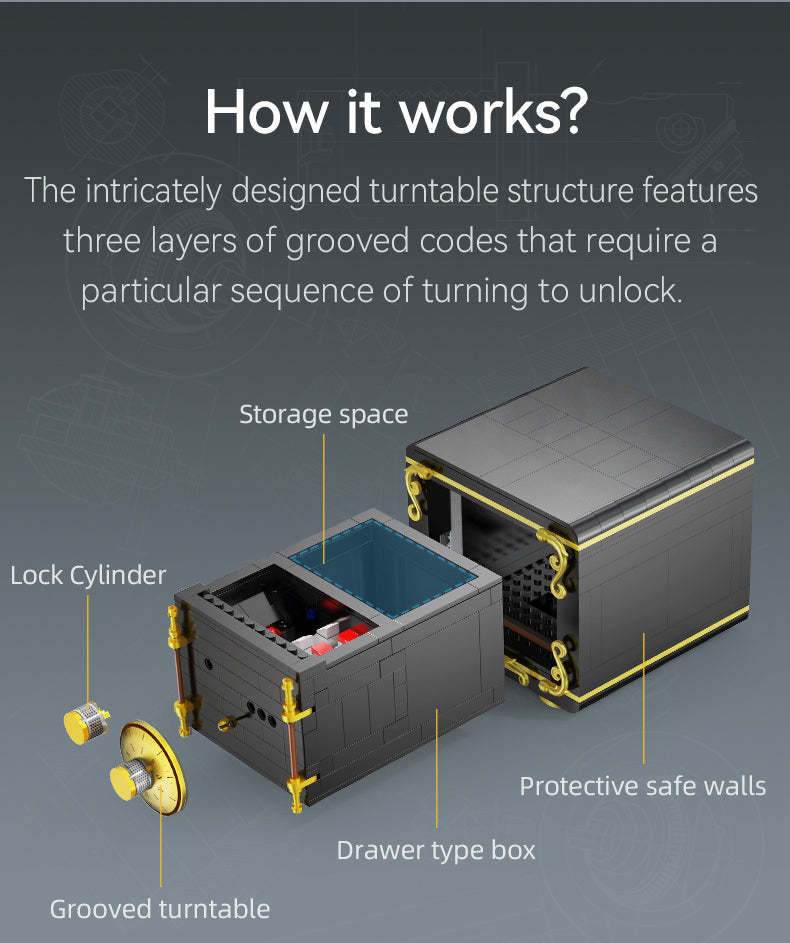 How it works?

The intricately designed turntable structure features three layers of grooved codes that require a particular sequence of turning to unlock.

Storage space

Lock Cylinder

Protective safe walls

Drawer type box

Grooved turntable